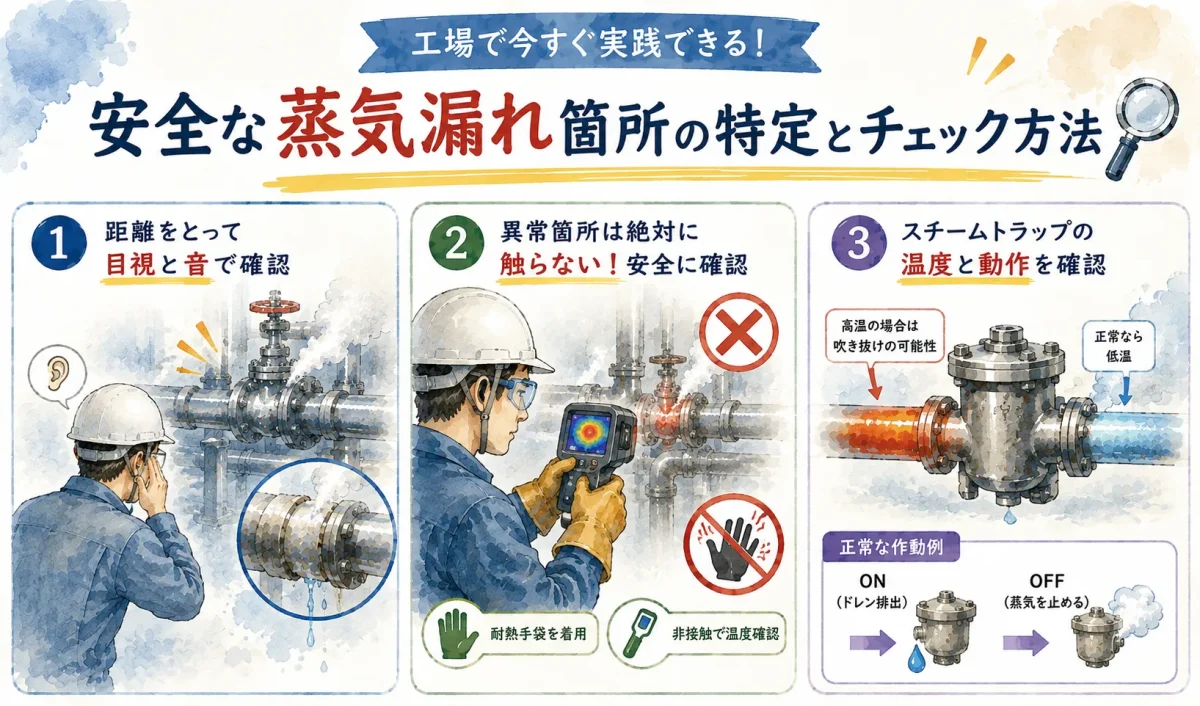 工場で今すぐ実践できる！

安全な蒸気漏れ箇所の特定とチェック方法

1
距離をとって
目視と音で確認

2
異常箇所は絶対に
触らない！安全に確認

耐熱手袋を着用

非接触で温度確認

3
スチームトラップの
温度と動作を確認

高温の場合は
吹き抜けの可能性

正常なら
低温

正常な作動例

ON
（ドレン排出）

OFF
（蒸気を止める）